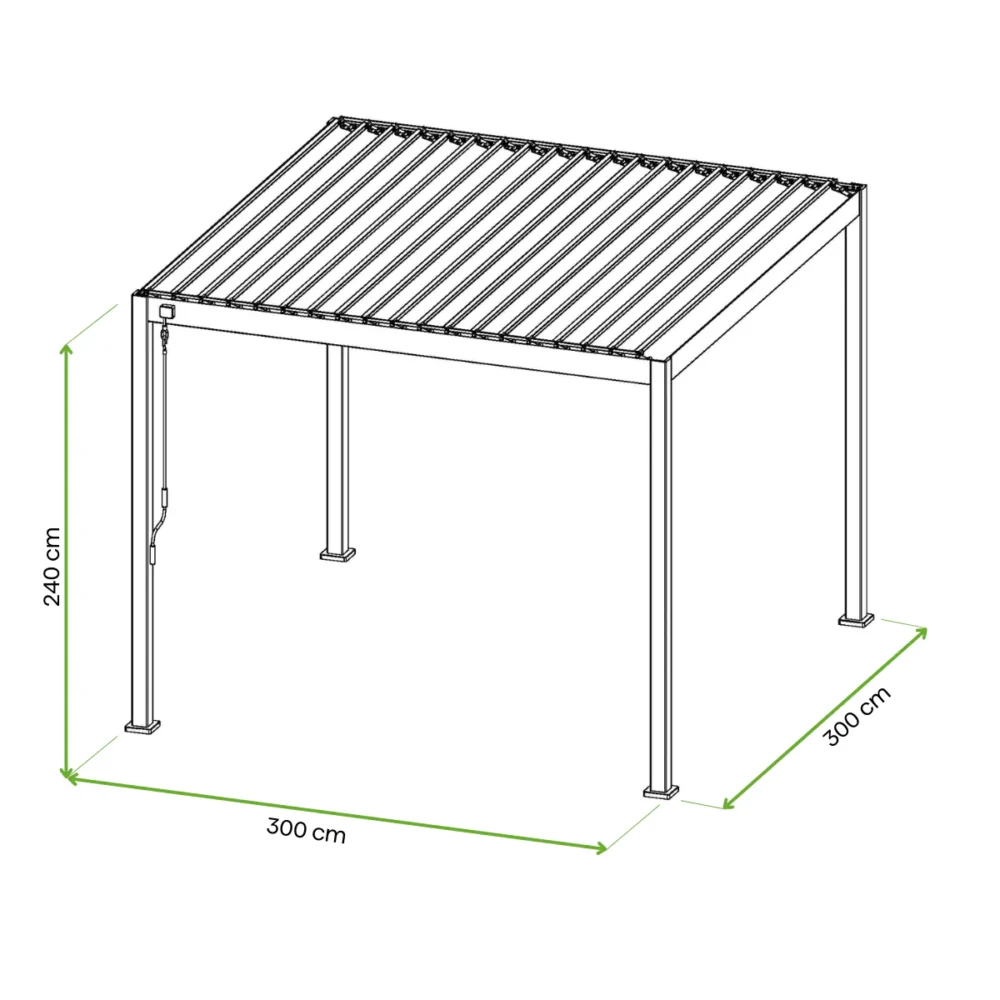 240 cm

300 cm

300 cm